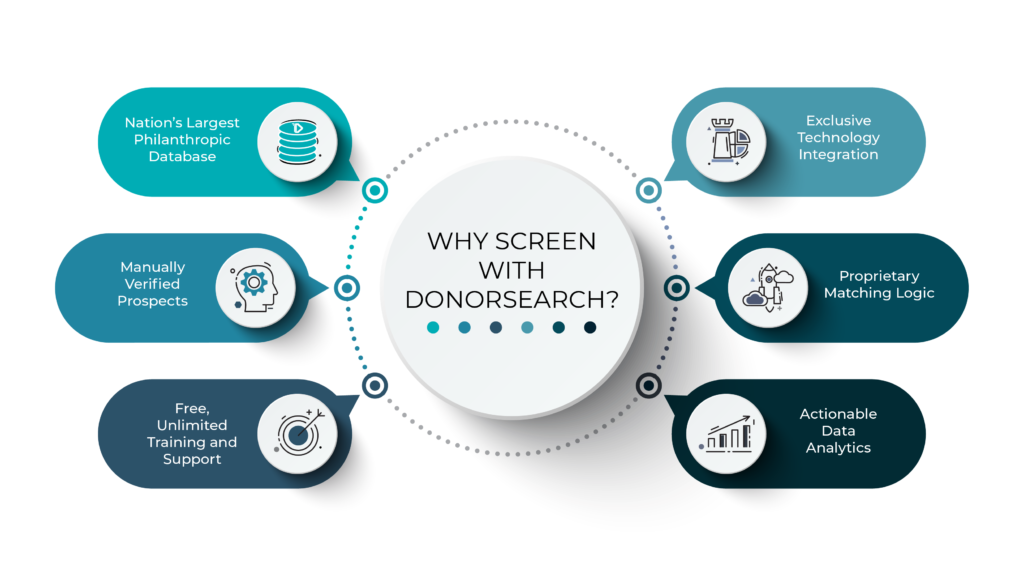 WHY SCREEN WITH DONORSEARCH?

Nation's Largest Philanthropic Database

Manually Verified Prospects

Free, Unlimited Training and Support

Exclusive Technology Integration

Proprietary Matching Logic

Actionable Data Analytics